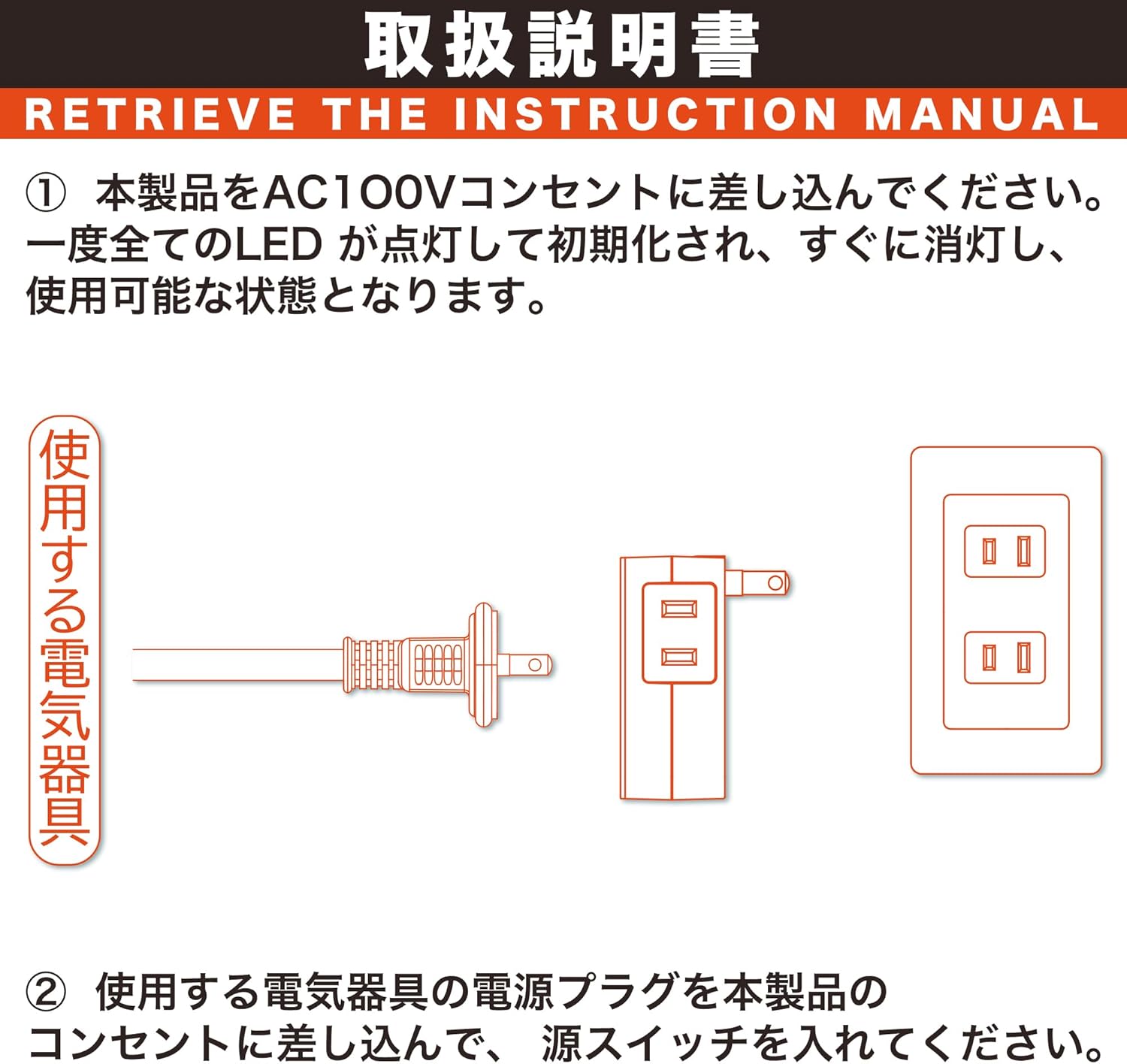 取扱説明書
RETRIEVE THE INSTRUCTION MANUAL

① 本製品をAC100Vコンセントに差し込んでください。一度全てのLED が点灯して初期化され、すぐに消灯し、使用可能な状態となります。

使用する電気器具

② 使用する電気器具の電源プラグを本製品のコンセントに差し込んで、 源スイッチを入れてください。