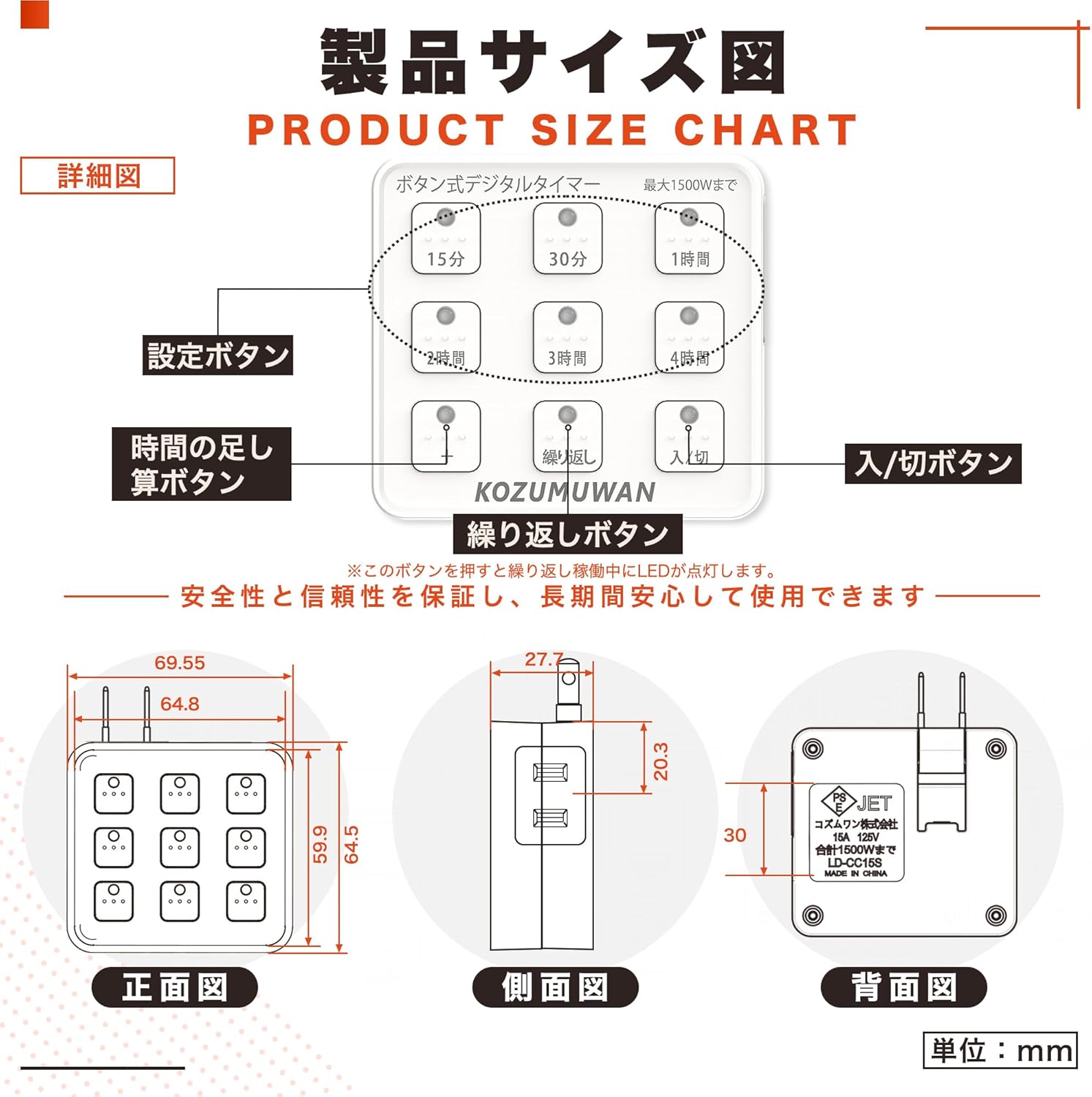 製品サイズ図
PRODUCT SIZE CHART

詳細図

ボタン式デジタルタイマー 最大1500Wまで

15分 30分 1時間

2時間 3時間 4時間

+ 繰り返し 入/切

KOZUMUWAN

設定ボタン

時間の足し算ボタン

入/切ボタン

繰り返しボタン

※このボタンを押すと繰り返し稼働中にLEDが点灯します。

安全性と信頼性を保証し、長期間安心して使用できます

69.55
64.8
59.9
64.5

27.7
20.3

30

PSE JET
コズムワン株式会社
15A 125V
合計1500Wまで
LD-CC15S
MADE IN CHINA

正面図 側面図 背面図

単位：mm